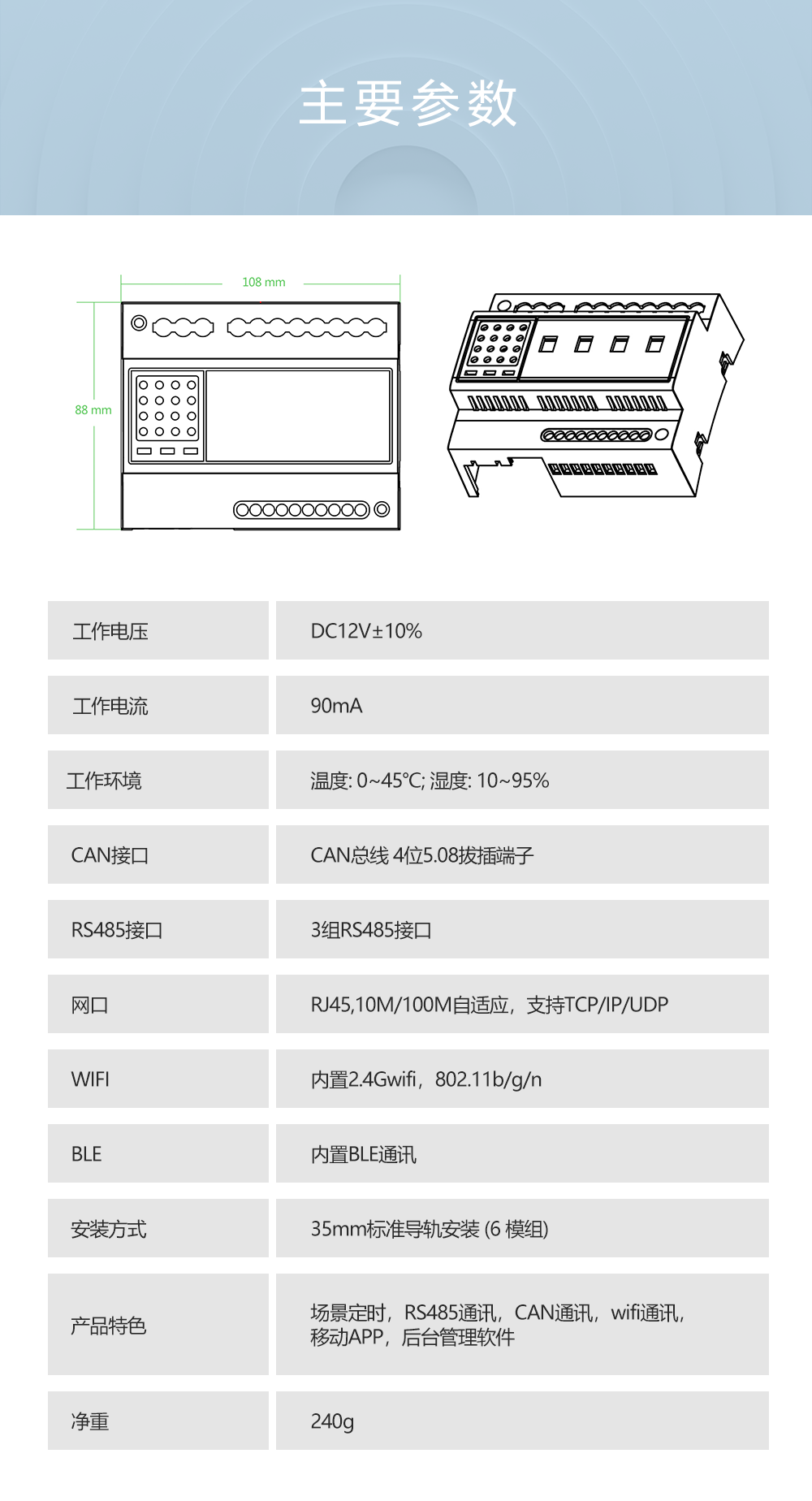 主要参数

108 mm

88 mm

| 工作电压 | DC12V±10% |
|---|---|
| 工作电流 | 90mA |
| 工作环境 | 温度: 0~45℃; 湿度: 10~95% |
| CAN接口 | CAN总线 4位5.08拔插端子 |
| RS485接口 | 3组RS485接口 |
| 网口 | RJ45,10M/100M自适应，支持TCP/IP/UDP |
| WIFI | 内置2.4Gwifi，802.11b/g/n |
| BLE | 内置BLE通讯 |
| 安装方式 | 35mm标准导轨安装 (6 模组) |
| 产品特色 | 场景定时，RS485通讯，CAN通讯，wifi通讯，移动APP，后台管理软件 |
| 净重 | 240g |